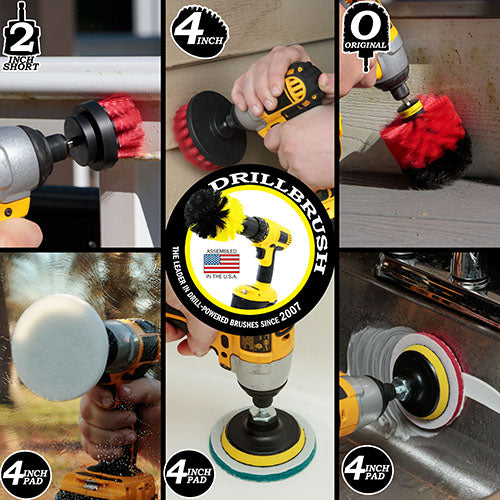 2 INCH SHORT

4 INCH

O ORIGINAL

DRILLBRUSH

ASSEMBLED IN THE U.S.A.

THE LEADER IN DRILL-POWERED BRUSHES SINCE 2007

4 INCH PAD

4 INCH PAD

4 INCH PAD