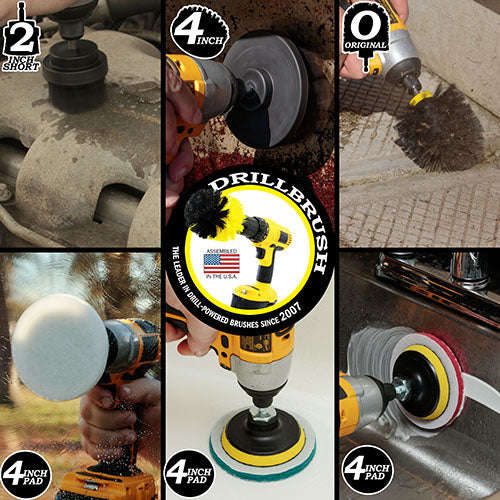 2 INCH SHORT

4 INCH

O ORIGINAL

DRILLBRUSH
ASSEMBLED IN THE U.S.A.
THE LEADER IN DRILL-POWERED BRUSHES SINCE 2007

4 INCH PAD

4 INCH PAD

4 INCH PAD