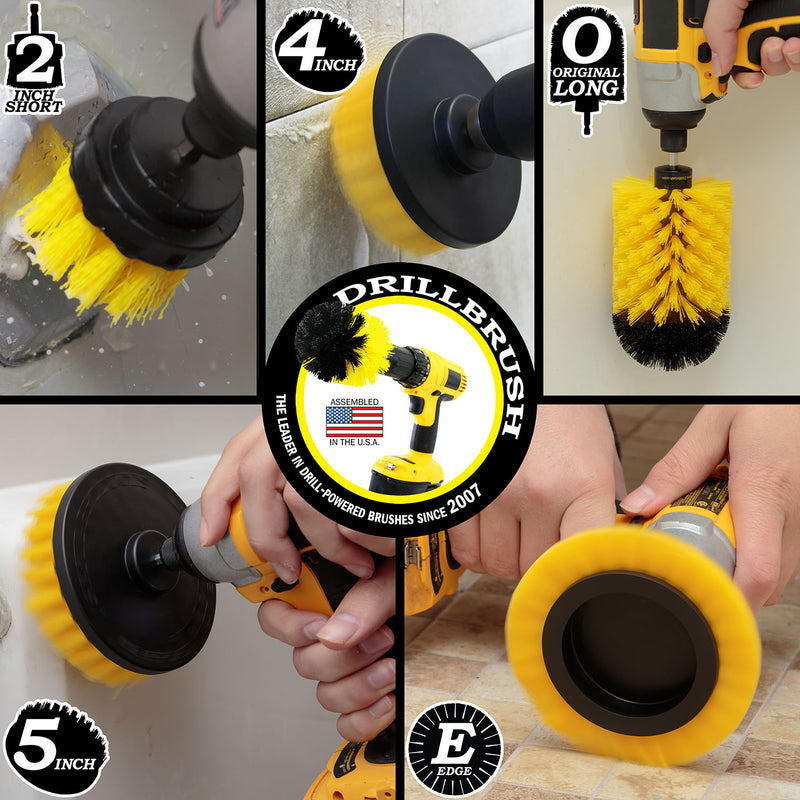 2 INCH SHORT

4 INCH

O ORIGINAL LONG

DRILLBRUSH

ASSEMBLED IN THE U.S.A.

THE LEADER IN DRILL-POWERED BRUSHES SINCE 2007

5 INCH

E EDGE