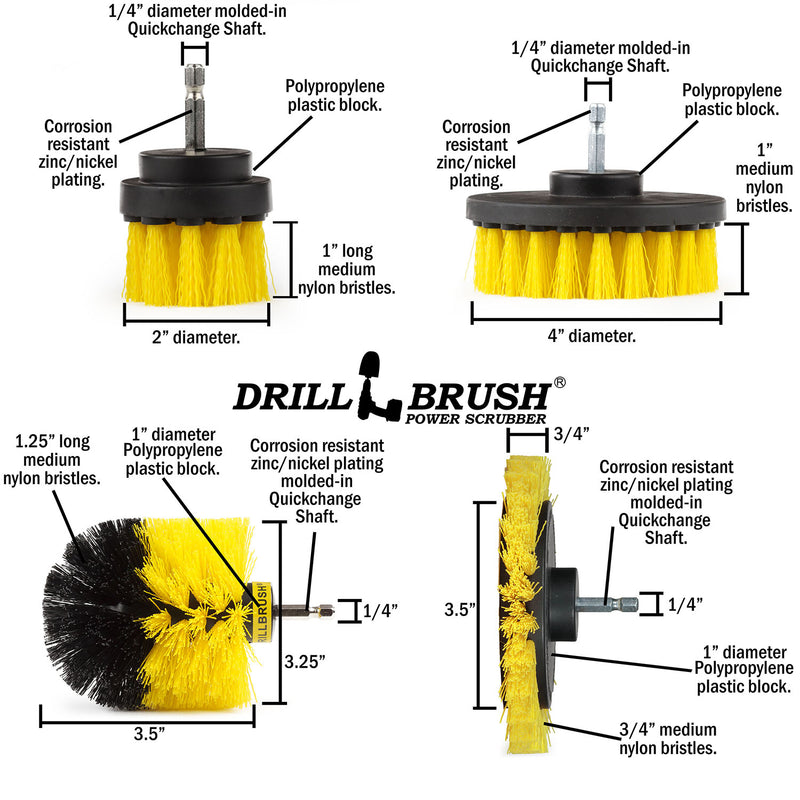 1/4” diameter molded-in Quickchange Shaft.

Polypropylene plastic block.

Corrosion resistant zinc/nickel plating.

1” long medium nylon bristles.

2” diameter.

1/4” diameter molded-in Quickchange Shaft.

Polypropylene plastic block.

Corrosion resistant zinc/nickel plating.

1” medium nylon bristles.

4” diameter.

DRILL BRUSH®
POWER SCRUBBER

1.25” long medium nylon bristles.

1” diameter Polypropylene plastic block.

Corrosion resistant zinc/nickel plating molded-in Quickchange Shaft.

DRILLBRUSH

1/4”

3.25”

3.5”

3/4”

Corrosion resistant zinc/nickel plating molded-in Quickchange Shaft.

3.5”

1/4”

1” diameter Polypropylene plastic block.

3/4” medium nylon bristles.