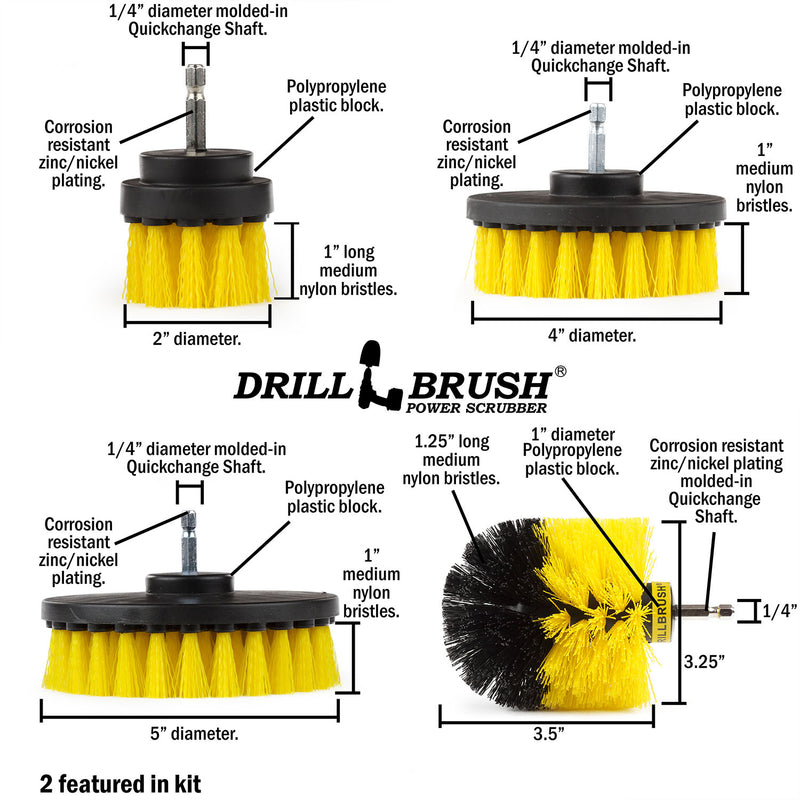 1/4” diameter molded-in Quickchange Shaft.

Polypropylene plastic block.

Corrosion resistant zinc/nickel plating.

1” long medium nylon bristles.

2” diameter.

1/4” diameter molded-in Quickchange Shaft.

Polypropylene plastic block.

Corrosion resistant zinc/nickel plating.

1” medium nylon bristles.

4” diameter.

DRILL BRUSH®
POWER SCRUBBER

1/4” diameter molded-in Quickchange Shaft.

Polypropylene plastic block.

Corrosion resistant zinc/nickel plating.

1” medium nylon bristles.

5” diameter.

1.25” long medium nylon bristles.

1” diameter Polypropylene plastic block.

Corrosion resistant zinc/nickel plating molded-in Quickchange Shaft.

DRILLBRUSH

1/4”

3.25”

3.5”

2 featured in kit