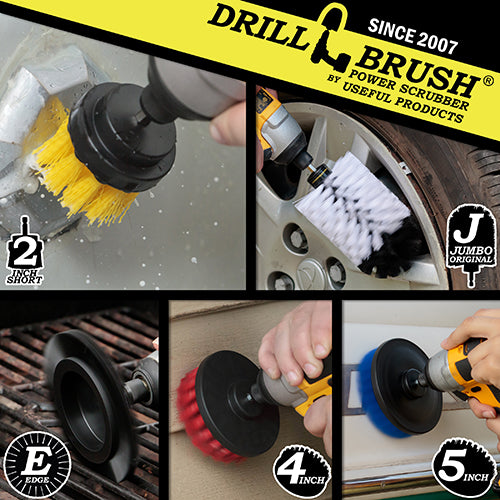 DRILL BRUSH®
SINCE 2007
POWER SCRUBBER
BY USEFUL PRODUCTS

2
INCH
SHORT

J
JUMBO
ORIGINAL

E
EDGE

4 INCH

5 INCH