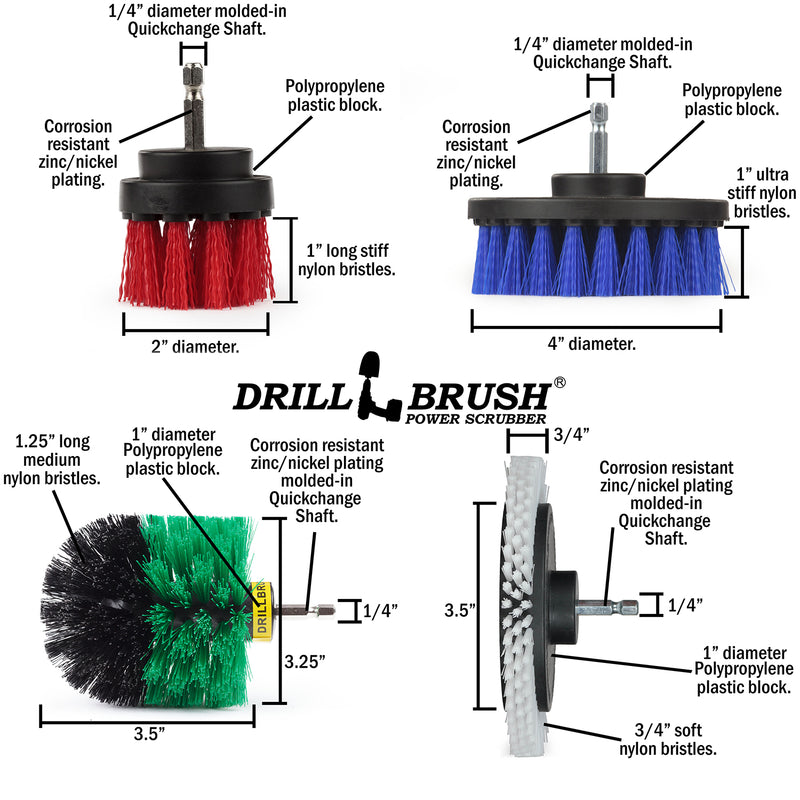 1/4” diameter molded-in Quickchange Shaft.

Polypropylene plastic block.

Corrosion resistant zinc/nickel plating.

1” long stiff nylon bristles.

2” diameter.

1/4” diameter molded-in Quickchange Shaft.

Polypropylene plastic block.

Corrosion resistant zinc/nickel plating.

1” ultra stiff nylon bristles.

4” diameter.

DRILL BRUSH®
POWER SCRUBBER

1.25” long medium nylon bristles.

1” diameter Polypropylene plastic block.

Corrosion resistant zinc/nickel plating molded-in Quickchange Shaft.

DRILLBR

1/4”

3.25”

3.5”

3/4”

Corrosion resistant zinc/nickel plating molded-in Quickchange Shaft.

3.5”

1/4”

1” diameter Polypropylene plastic block.

3/4” soft nylon bristles.