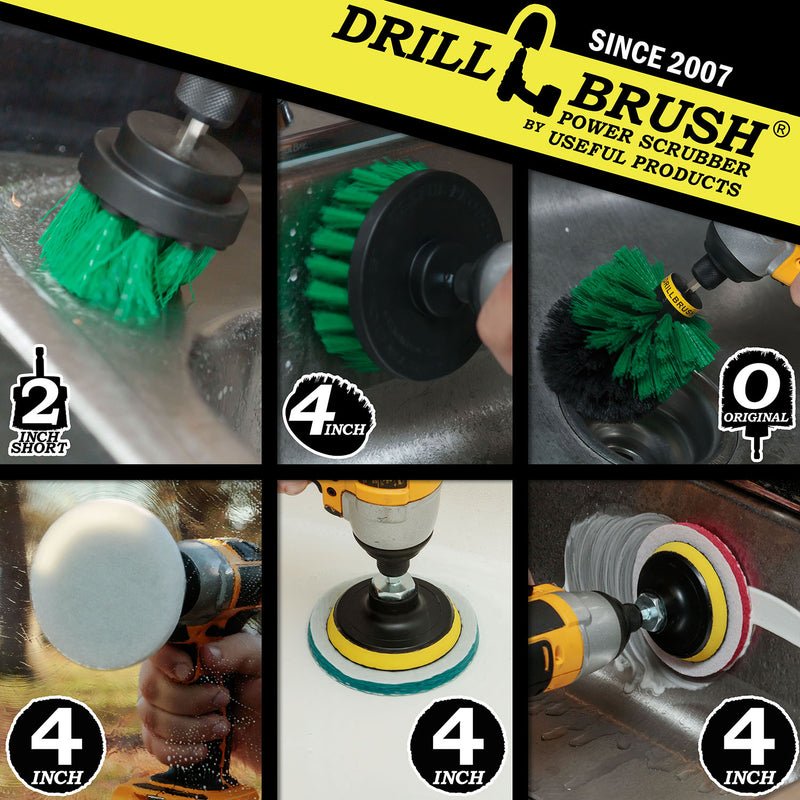 DRILL BRUSH®
SINCE 2007
POWER SCRUBBER
BY USEFUL PRODUCTS

2
INCH
SHORT

4 INCH

DRILLBRUSH

O
ORIGINAL

4
INCH

4
INCH

4
INCH