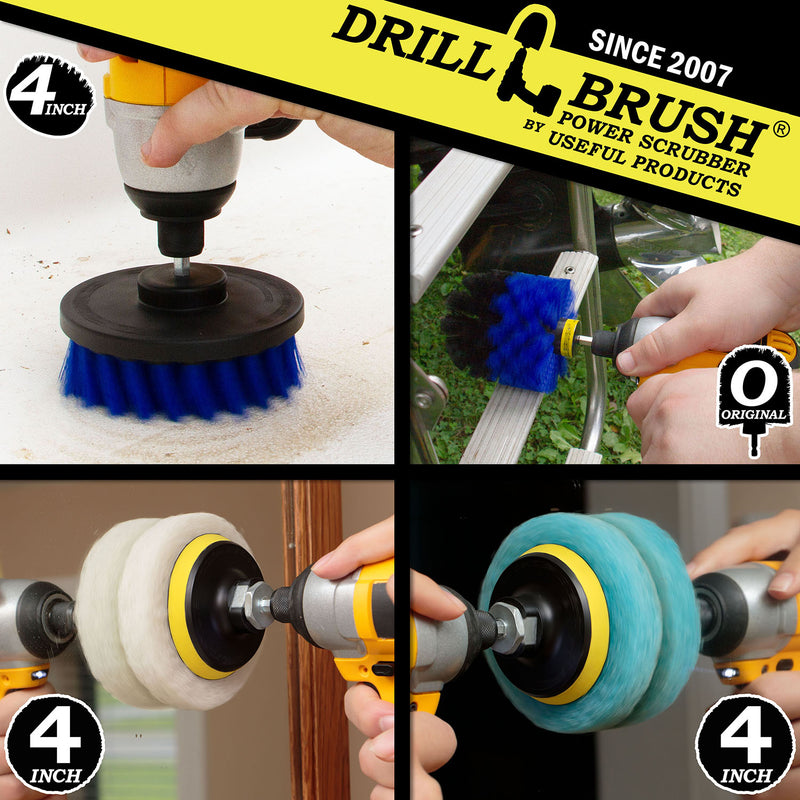 DRILL BRUSH®
SINCE 2007
POWER SCRUBBER
BY USEFUL PRODUCTS

4 INCH

O ORIGINAL

4 INCH

4 INCH