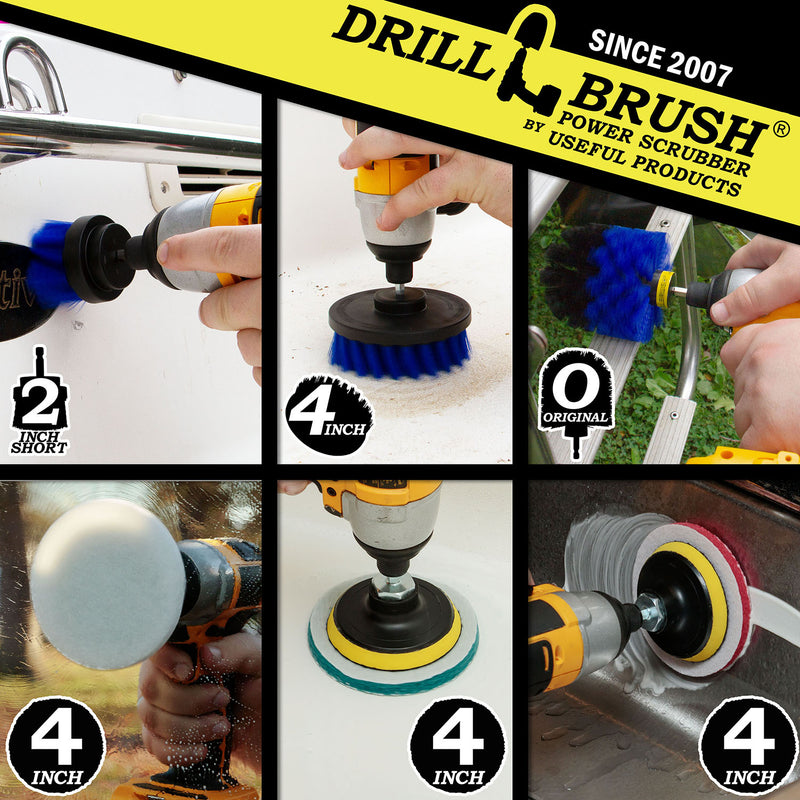 DRILL BRUSH®
SINCE 2007
POWER SCRUBBER
BY USEFUL PRODUCTS

2
INCH
SHORT

4
INCH

O
ORIGINAL

4
INCH

4
INCH

4
INCH