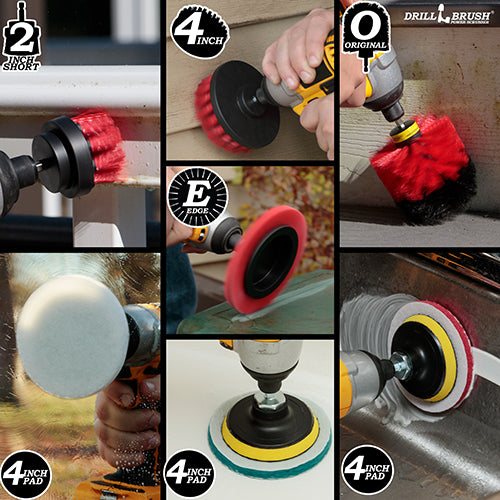 2 INCH SHORT

4 INCH

O ORIGINAL

DRILL BRUSH POWER SCRUBBER

E EDGE

4 INCH PAD

4 INCH PAD

4 INCH PAD