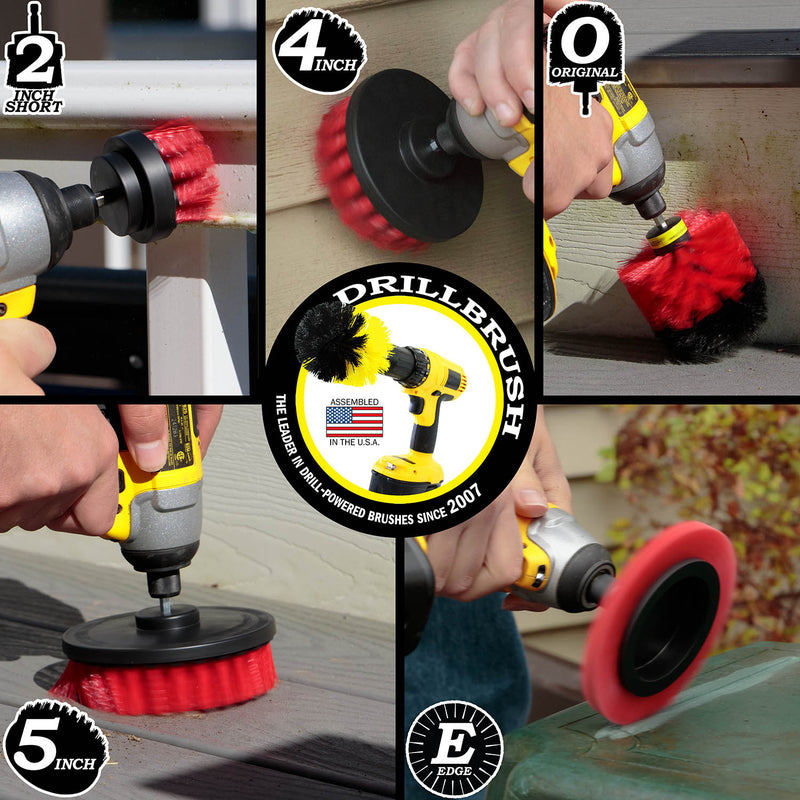 2
INCH SHORT

4 INCH

O
ORIGINAL

DRILLBRUSH

ASSEMBLED IN THE U.S.A.

THE LEADER IN DRILL-POWERED BRUSHES SINCE 2007

5 INCH

E
EDGE