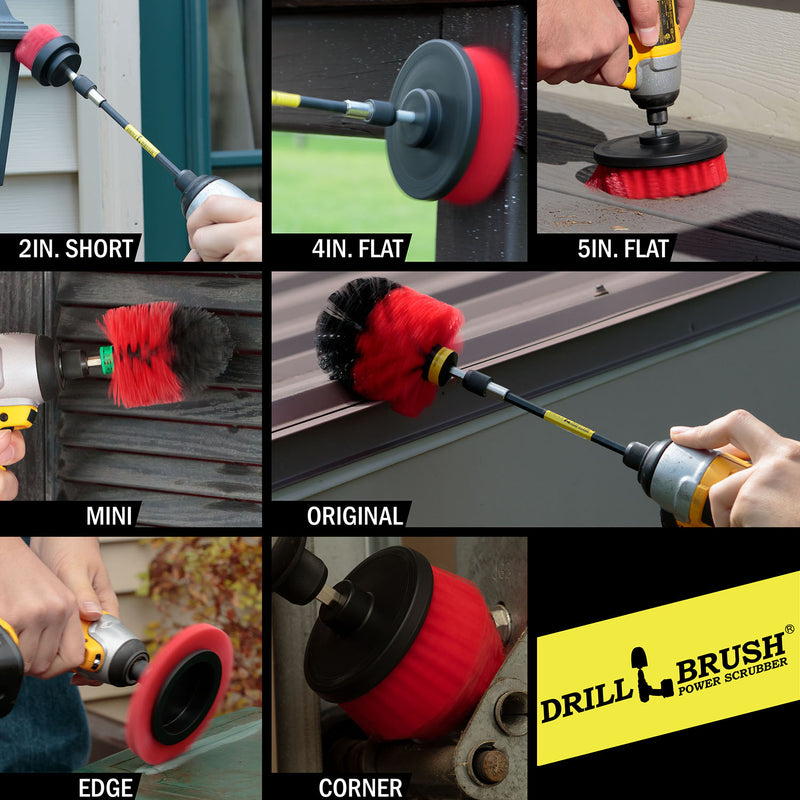 2IN. SHORT

4IN. FLAT

5IN. FLAT

MINI

ORIGINAL

EDGE

CORNER

DRILL BRUSH®
POWER SCRUBBER