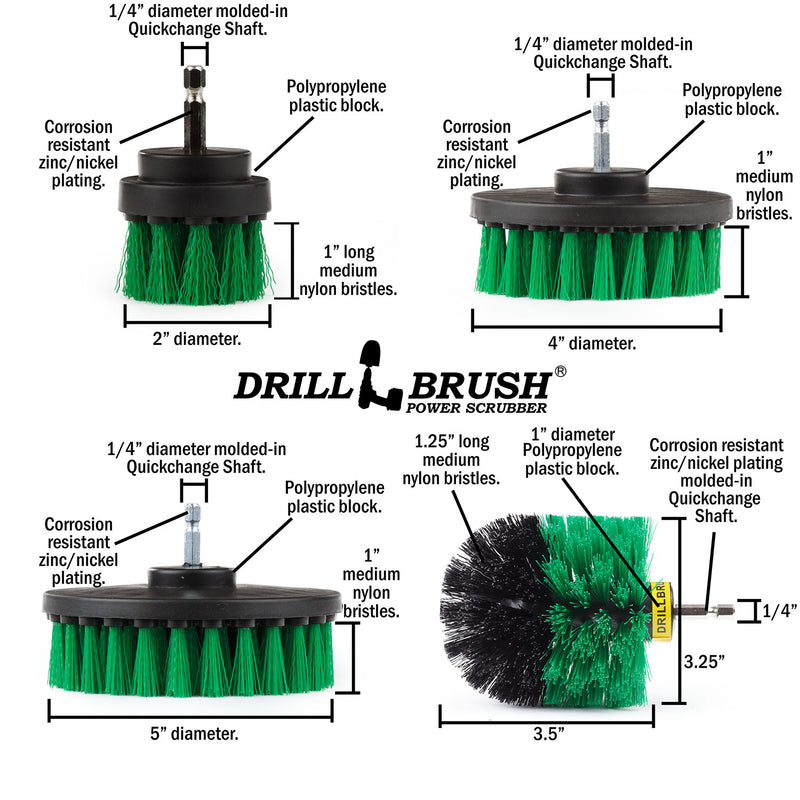 1/4” diameter molded-in Quickchange Shaft.

Polypropylene plastic block.

Corrosion resistant zinc/nickel plating.

1” long medium nylon bristles.

2” diameter.

1/4” diameter molded-in Quickchange Shaft.

Polypropylene plastic block.

Corrosion resistant zinc/nickel plating.

1” medium nylon bristles.

4” diameter.

DRILL BRUSH®
POWER SCRUBBER

1/4” diameter molded-in Quickchange Shaft.

Polypropylene plastic block.

Corrosion resistant zinc/nickel plating.

1” medium nylon bristles.

5” diameter.

1.25” long medium nylon bristles.

1” diameter Polypropylene plastic block.

Corrosion resistant zinc/nickel plating molded-in Quickchange Shaft.

DRILLBR

1/4”

3.25”

3.5”