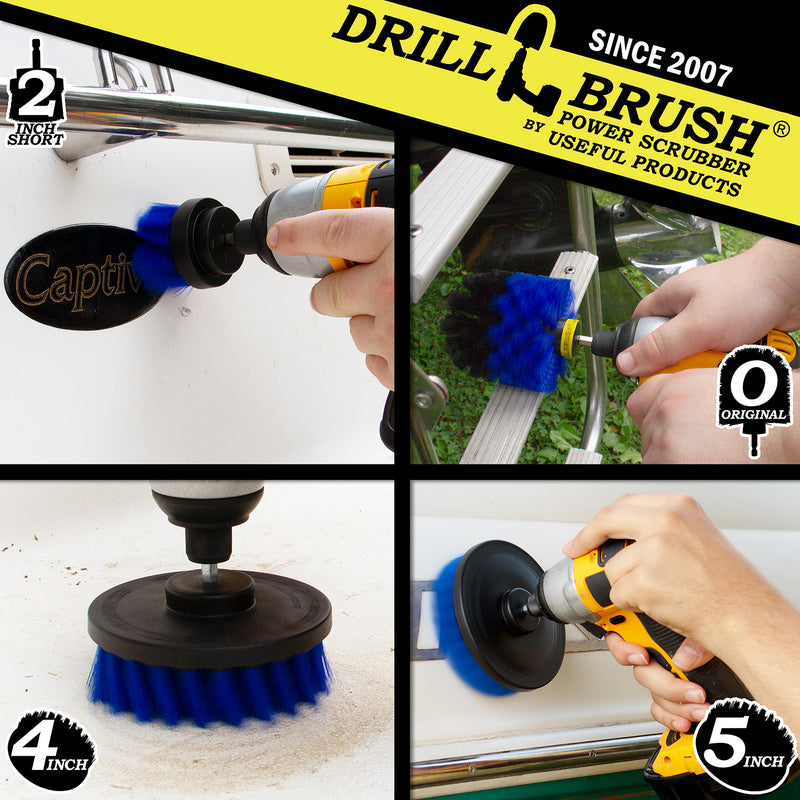 DRILL BRUSH®
SINCE 2007
POWER SCRUBBER
BY USEFUL PRODUCTS

2 INCH SHORT

Captiv

O ORIGINAL

4 INCH

5 INCH