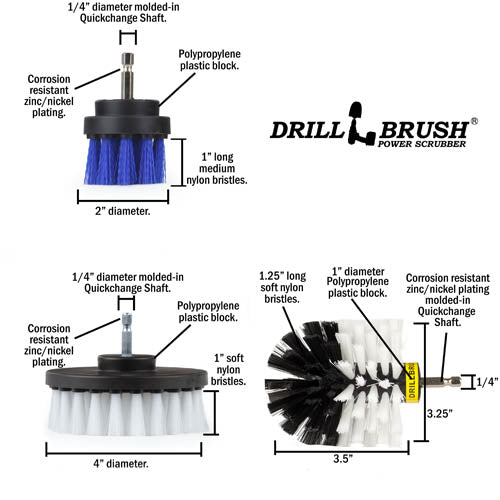 1/4" diameter molded-in Quickchange Shaft.

Corrosion resistant zinc/nickel plating.

Polypropylene plastic block.

1" long medium nylon bristles.

2" diameter.

DRILL BRUSH®
POWER SCRUBBER

1/4" diameter molded-in Quickchange Shaft.

Corrosion resistant zinc/nickel plating.

Polypropylene plastic block.

1" soft nylon bristles.

4" diameter.

1.25" long soft nylon bristles.

1" diameter Polypropylene plastic block.

Corrosion resistant zinc/nickel plating molded-in Quickchange Shaft.

DRILL BRUSH

1/4"

3.25"

3.5"