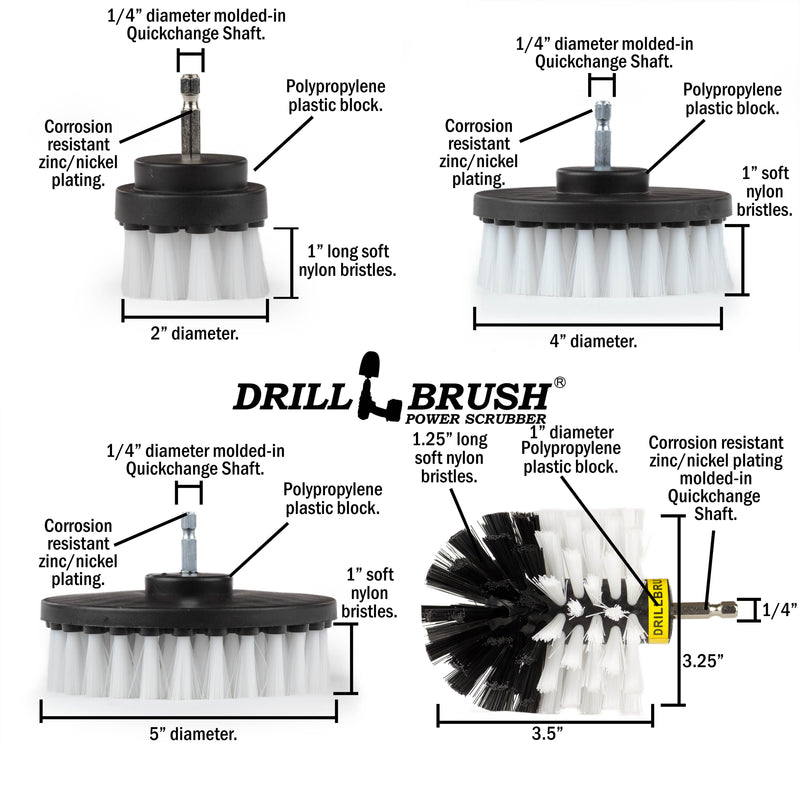 1/4” diameter molded-in Quickchange Shaft.

Polypropylene plastic block.

Corrosion resistant zinc/nickel plating.

1” long soft nylon bristles.

2” diameter.

1/4” diameter molded-in Quickchange Shaft.

Polypropylene plastic block.

Corrosion resistant zinc/nickel plating.

1” soft nylon bristles.

4” diameter.

DRILL BRUSH®
POWER SCRUBBER

1/4” diameter molded-in Quickchange Shaft.

Polypropylene plastic block.

Corrosion resistant zinc/nickel plating.

1” soft nylon bristles.

5” diameter.

1.25” long soft nylon bristles.

1” diameter Polypropylene plastic block.

Corrosion resistant zinc/nickel plating molded-in Quickchange Shaft.

DRILLBRU

1/4”

3.25”

3.5”