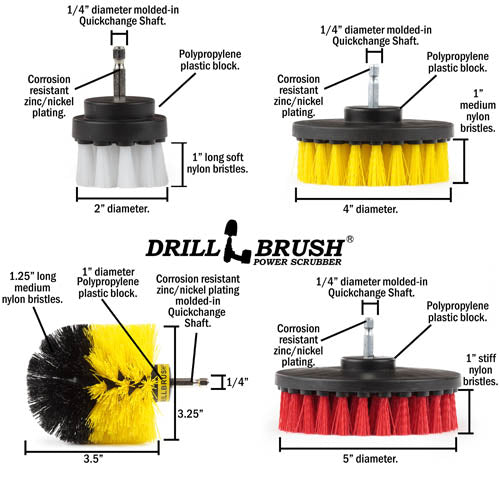 1/4" diameter molded-in Quickchange Shaft.

Polypropylene plastic block.

Corrosion resistant zinc/nickel plating.

1" long soft nylon bristles.

2" diameter.

1/4" diameter molded-in Quickchange Shaft.

Polypropylene plastic block.

Corrosion resistant zinc/nickel plating.

1" medium nylon bristles.

4" diameter.

DRILL BRUSH®
POWER SCRUBBER

1.25" long medium nylon bristles.

1" diameter Polypropylene plastic block.

Corrosion resistant zinc/nickel plating molded-in Quickchange Shaft.

LLBRUSH

1/4"

3.25"

3.5"

1/4" diameter molded-in Quickchange Shaft.

Polypropylene plastic block.

Corrosion resistant zinc/nickel plating.

1" stiff nylon bristles.

5" diameter.