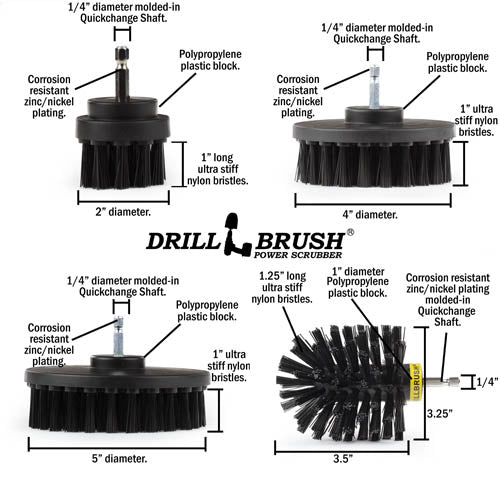 1/4" diameter molded-in Quickchange Shaft.

Polypropylene plastic block.

Corrosion resistant zinc/nickel plating.

1" long ultra stiff nylon bristles.

2" diameter.

1/4" diameter molded-in Quickchange Shaft.

Polypropylene plastic block.

Corrosion resistant zinc/nickel plating.

1" ultra stiff nylon bristles.

4" diameter.

DRILL BRUSH®
POWER SCRUBBER

1/4" diameter molded-in Quickchange Shaft.

Polypropylene plastic block.

Corrosion resistant zinc/nickel plating.

1" ultra stiff nylon bristles.

5" diameter.

1.25" long ultra stiff nylon bristles.

1" diameter Polypropylene plastic block.

Corrosion resistant zinc/nickel plating molded-in Quickchange Shaft.

LLBRUSH

1/4"

3.25"

3.5"