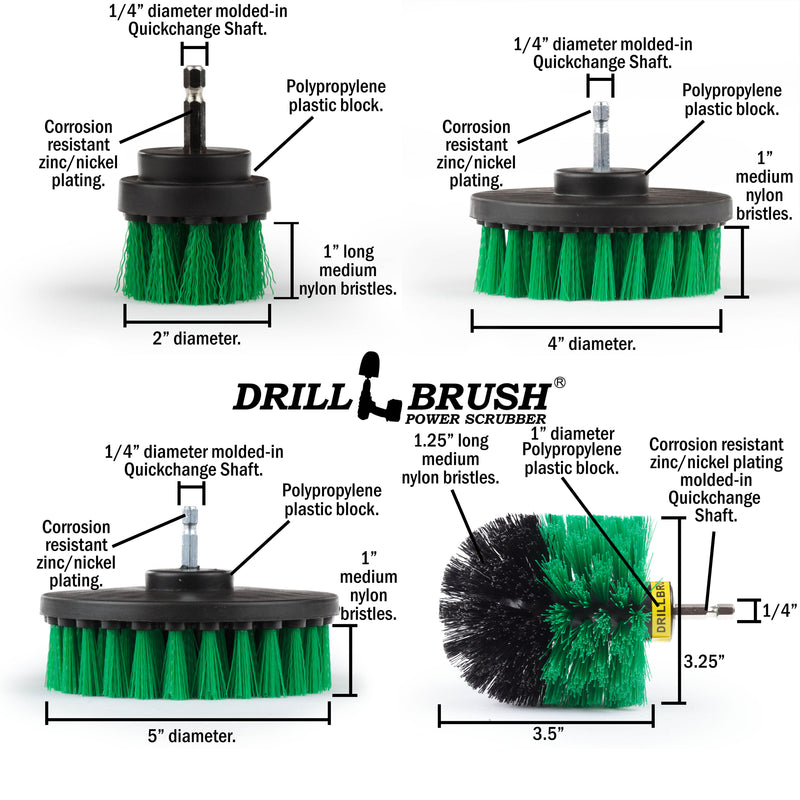 1/4” diameter molded-in Quickchange Shaft.

Polypropylene plastic block.

Corrosion resistant zinc/nickel plating.

1” long medium nylon bristles.

2” diameter.

1/4” diameter molded-in Quickchange Shaft.

Polypropylene plastic block.

Corrosion resistant zinc/nickel plating.

1” medium nylon bristles.

4” diameter.

DRILL BRUSH®
POWER SCRUBBER

1/4” diameter molded-in Quickchange Shaft.

Polypropylene plastic block.

Corrosion resistant zinc/nickel plating.

1” medium nylon bristles.

5” diameter.

1.25” long medium nylon bristles.

1” diameter Polypropylene plastic block.

Corrosion resistant zinc/nickel plating molded-in Quickchange Shaft.

DRILLBR

1/4”

3.25”

3.5”