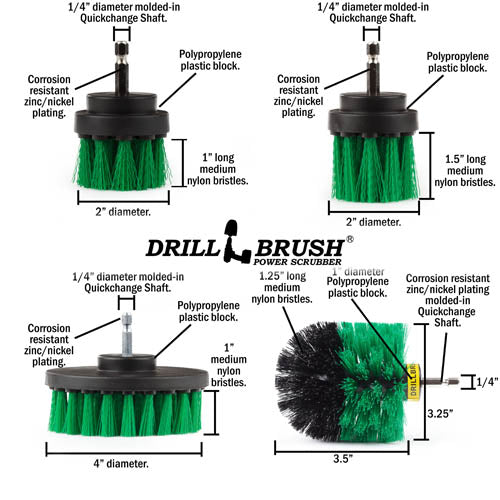 1/4" diameter molded-in Quickchange Shaft.

Polypropylene plastic block.

Corrosion resistant zinc/nickel plating.

1" long medium nylon bristles.

2" diameter.

1/4" diameter molded-in Quickchange Shaft.

Polypropylene plastic block.

Corrosion resistant zinc/nickel plating.

1.5" long medium nylon bristles.

2" diameter.

DRILL BRUSH®
POWER SCRUBBER

1/4" diameter molded-in Quickchange Shaft.

Polypropylene plastic block.

Corrosion resistant zinc/nickel plating.

1" medium nylon bristles.

4" diameter.

1.25" long medium nylon bristles.

1" diameter Polypropylene plastic block.

Corrosion resistant zinc/nickel plating molded-in Quickchange Shaft.

DRILLBR

1/4"

3.25"

3.5"