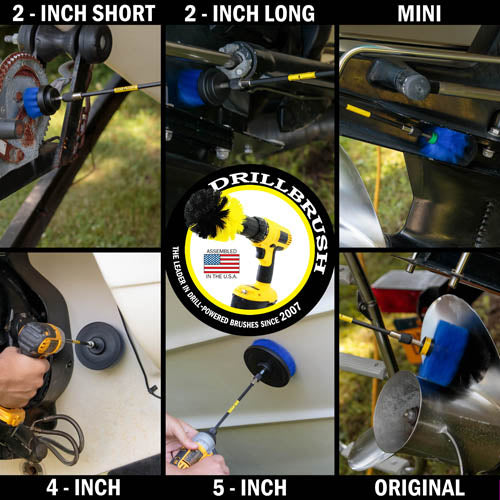 2 - INCH SHORT

2 - INCH LONG

MINI

DRILLBRUSH

ASSEMBLED IN THE U.S.A.

THE LEADER IN DRILL-POWERED BRUSHES SINCE 2007

4 - INCH

5 - INCH

ORIGINAL