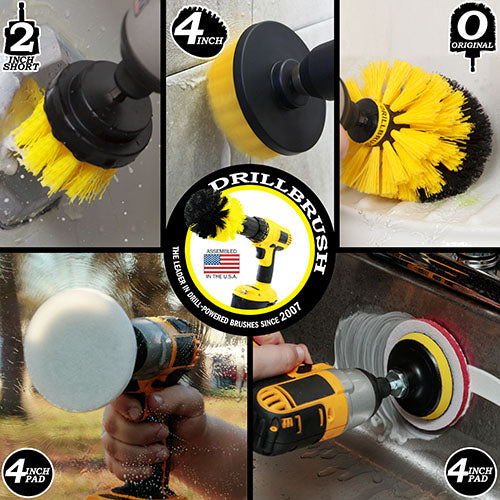 2 INCH SHORT

4 INCH

O ORIGINAL

DRILLBRUSH

DRILLBRUSH

ASSEMBLED IN THE U.S.A.

THE LEADER IN DRILL-POWERED BRUSHES SINCE 2007

4 INCH PAD

4 INCH PAD