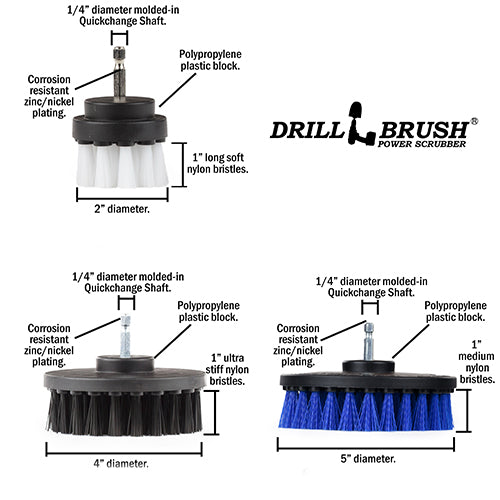 1/4" diameter molded-in Quickchange Shaft.

Polypropylene plastic block.

Corrosion resistant zinc/nickel plating.

1" long soft nylon bristles.

2" diameter.

DRILL BRUSH®
POWER SCRUBBER

1/4" diameter molded-in Quickchange Shaft.

Polypropylene plastic block.

Corrosion resistant zinc/nickel plating.

1" ultra stiff nylon bristles.

4" diameter.

1/4" diameter molded-in Quickchange Shaft.

Polypropylene plastic block.

Corrosion resistant zinc/nickel plating.

1" medium nylon bristles.

5" diameter.