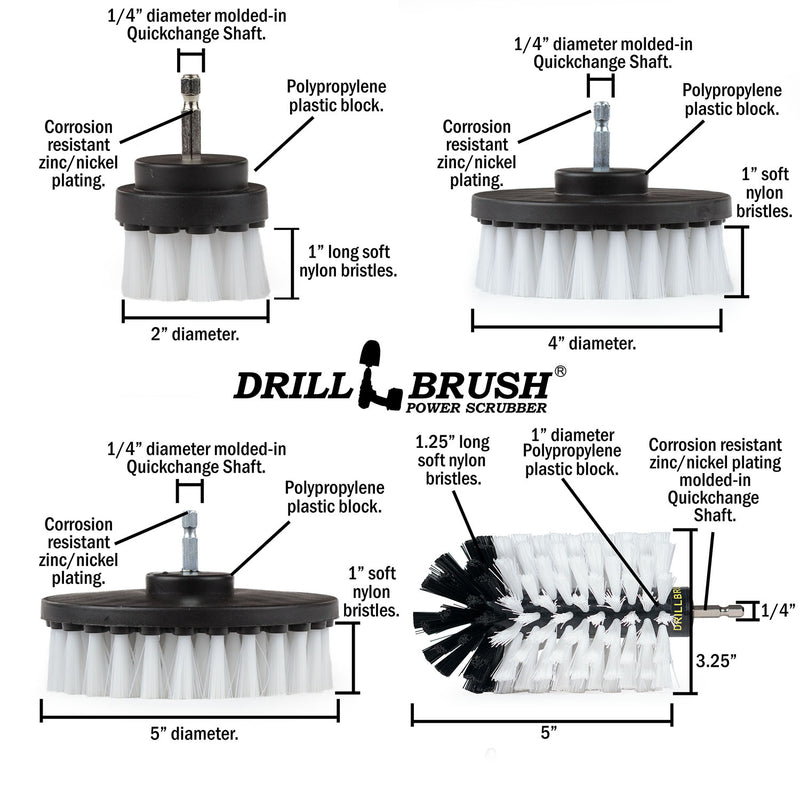 1/4” diameter molded-in Quickchange Shaft.

Polypropylene plastic block.

Corrosion resistant zinc/nickel plating.

1” long soft nylon bristles.

2” diameter.

1/4” diameter molded-in Quickchange Shaft.

Polypropylene plastic block.

Corrosion resistant zinc/nickel plating.

1” soft nylon bristles.

4” diameter.

DRILL BRUSH®
POWER SCRUBBER

1/4” diameter molded-in Quickchange Shaft.

Polypropylene plastic block.

Corrosion resistant zinc/nickel plating.

1” soft nylon bristles.

5” diameter.

1.25” long soft nylon bristles.

1” diameter Polypropylene plastic block.

Corrosion resistant zinc/nickel plating molded-in Quickchange Shaft.

DRILLBR

1/4”

3.25”

5”