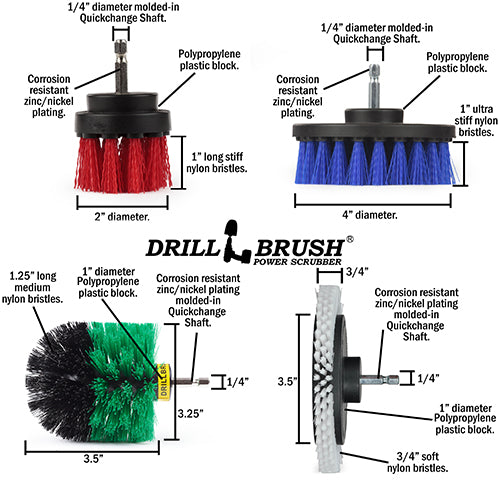 1/4" diameter molded-in Quickchange Shaft.

Polypropylene plastic block.

Corrosion resistant zinc/nickel plating.

1" long stiff nylon bristles.

2" diameter.

1/4" diameter molded-in Quickchange Shaft.

Polypropylene plastic block.

Corrosion resistant zinc/nickel plating.

1" ultra stiff nylon bristles.

4" diameter.

DRILL BRUSH®
POWER SCRUBBER

1.25" long medium nylon bristles.

1" diameter Polypropylene plastic block.

Corrosion resistant zinc/nickel plating molded-in Quickchange Shaft.

DRILL BR

1/4"

3.25"

3.5"

3/4"

Corrosion resistant zinc/nickel plating molded-in Quickchange Shaft.

3.5"

1/4"

1" diameter Polypropylene plastic block.

3/4" soft nylon bristles.