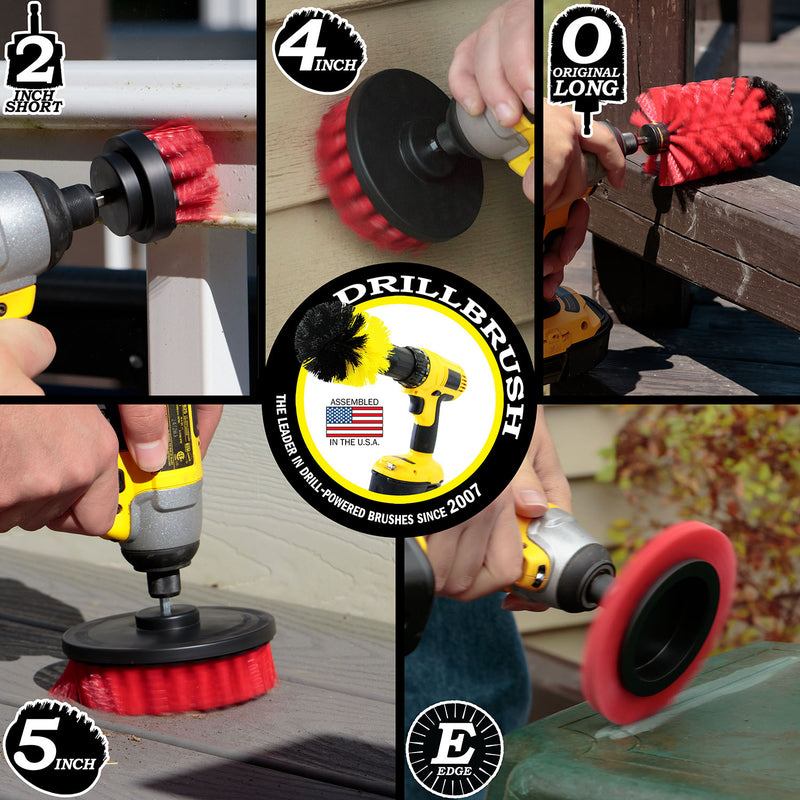 2
INCH
SHORT

4
INCH

O
ORIGINAL
LONG

DRILLBRUSH
ASSEMBLED
IN THE U.S.A.
THE LEADER IN DRILL-POWERED BRUSHES SINCE 2007

5
INCH

E
EDGE