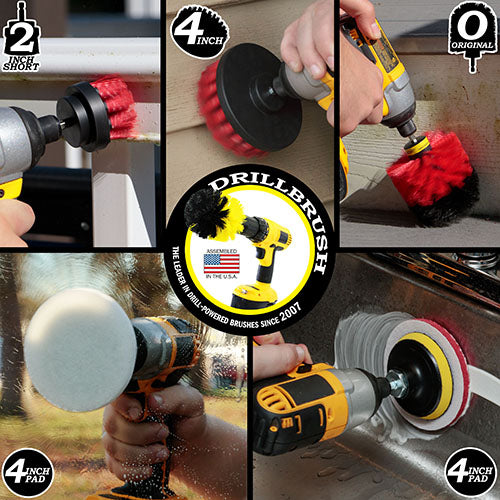 2 INCH SHORT

4 INCH

O ORIGINAL

DRILLBRUSH

ASSEMBLED IN THE U.S.A.

THE LEADER IN DRILL-POWERED BRUSHES SINCE 2007

4 INCH PAD

4 INCH PAD