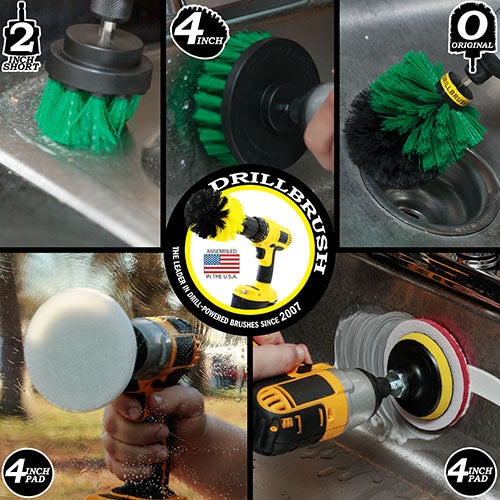 2 INCH SHORT

4 INCH

O ORIGINAL

DRILLBRUSH

DRILLBRUSH

ASSEMBLED IN THE U.S.A.

THE LEADER IN DRILL-POWERED BRUSHES SINCE 2007

4 INCH PAD

4 INCH PAD