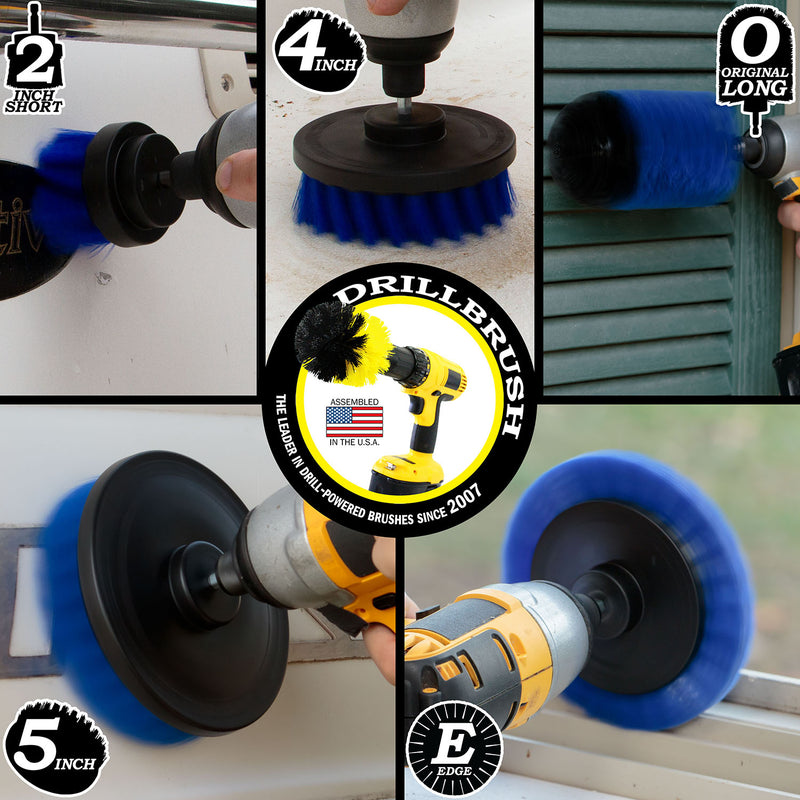 2 INCH SHORT

4 INCH

O ORIGINAL LONG

DRILLBRUSH

ASSEMBLED IN THE U.S.A.

THE LEADER IN DRILL-POWERED BRUSHES SINCE 2007

5 INCH

E EDGE