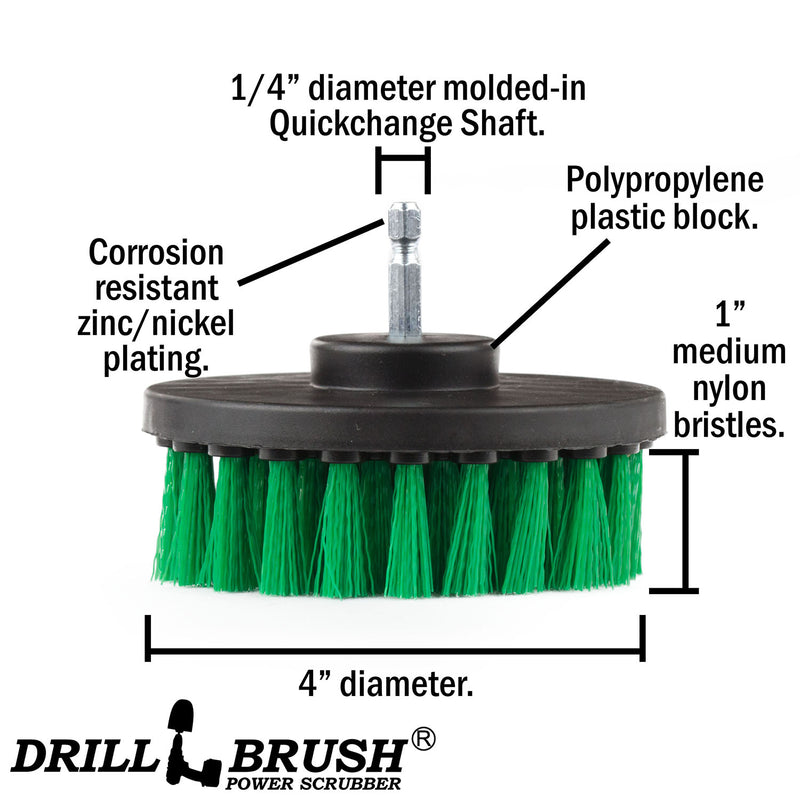 1/4” diameter molded-in Quickchange Shaft.

Polypropylene plastic block.

Corrosion resistant zinc/nickel plating.

1” medium nylon bristles.

4” diameter.

DRILL BRUSH®
POWER SCRUBBER